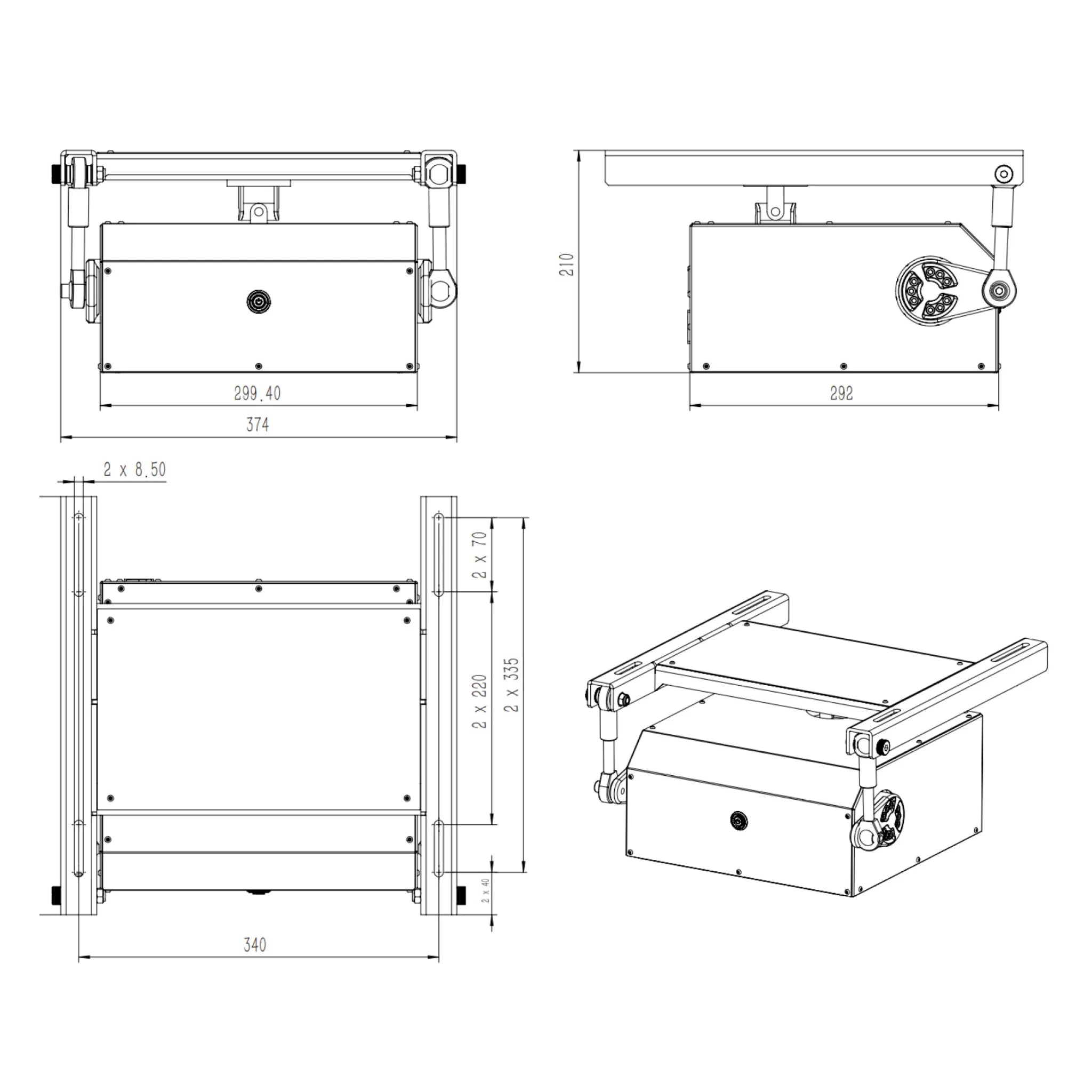 299.40

374

210

292

2 x 8.50

2 x 70

2 x 220

2 x 335

2 x 40

340